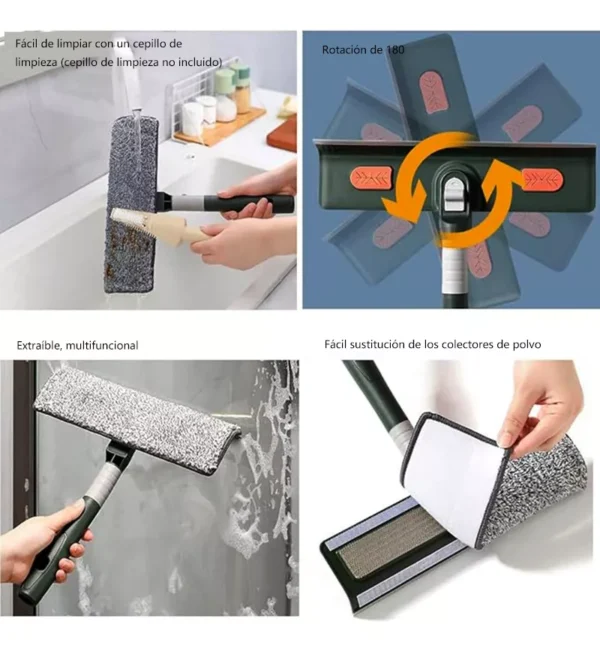 Fácil de limpiar con un cepillo de limpieza (cepillo de limpieza no incluido)

Rotación de 180

Extraíble, multifuncional

Fácil sustitución de los colectores de polvo