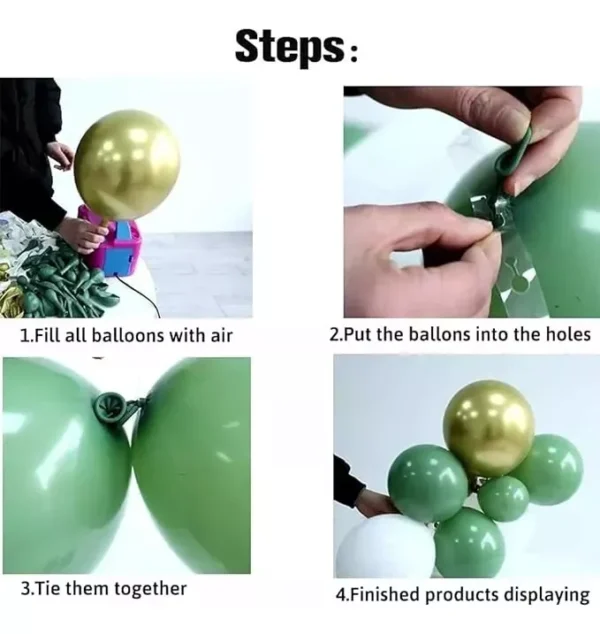 Steps:

1.Fill all balloons with air

2.Put the ballons into the holes

3.Tie them together

4.Finished products displaying