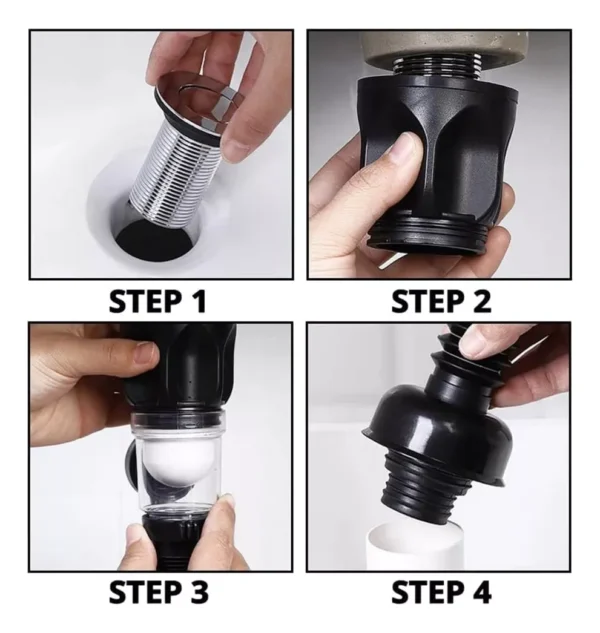 STEP 1

STEP 2

STEP 3

STEP 4